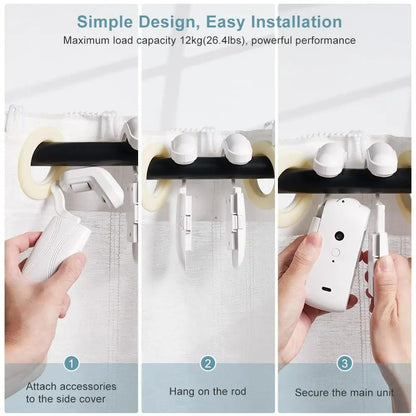 Simple Design, Easy Installation

Maximum load capacity 12kg(26.4lbs), powerful performance

1

Attach accessories to the side cover

2

Hang on the rod

3

Secure the main unit